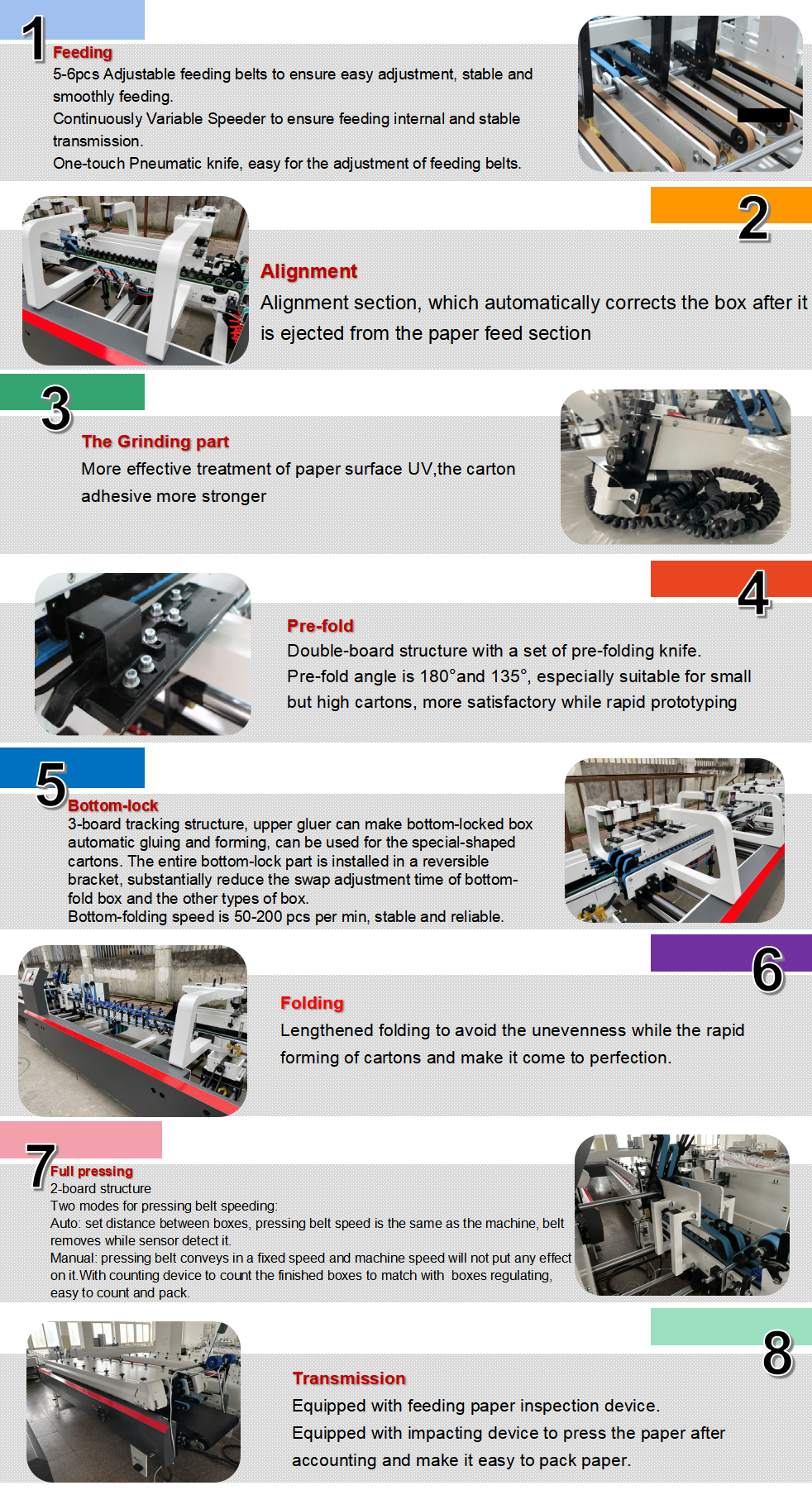 1
Feeding
5-6pcs Adjustable feeding belts to ensure easy adjustment, stable and smoothly feeding.
Continuously Variable Speeder to ensure feeding internal and stable transmission.
One-touch Pneumatic knife, easy for the adjustment of feeding belts.

2
Alignment
Alignment section, which automatically corrects the box after it is ejected from the paper feed section

3
The Grinding part
More effective treatment of paper surface UV,the carton adhesive more stronger

4
Pre-fold
Double-board structure with a set of pre-folding knife.
Pre-fold angle is 180°and 135°, especially suitable for small but high cartons, more satisfactory while rapid prototyping

5
Bottom-lock
3-board tracking structure, upper gluer can make bottom-locked box automatic gluing and forming, can be used for the special-shaped cartons. The entire bottom-lock part is installed in a reversible bracket, substantially reduce the swap adjustment time of bottom-fold box and the other types of box.
Bottom-folding speed is 50-200 pcs per min, stable and reliable.

6
Folding
Lengthened folding to avoid the unevenness while the rapid forming of cartons and make it come to perfection.

7
Full pressing
2-board structure
Two modes for pressing belt speeding:
Auto: set distance between boxes, pressing belt speed is the same as the machine, belt removes while sensor detect it.
Manual: pressing belt conveys in a fixed speed and machine speed will not put any effect on it.With counting device to count the finished boxes to match with boxes regulating, easy to count and pack.

8
Transmission
Equipped with feeding paper inspection device.
Equipped with impacting device to press the paper after accounting and make it easy to pack paper.