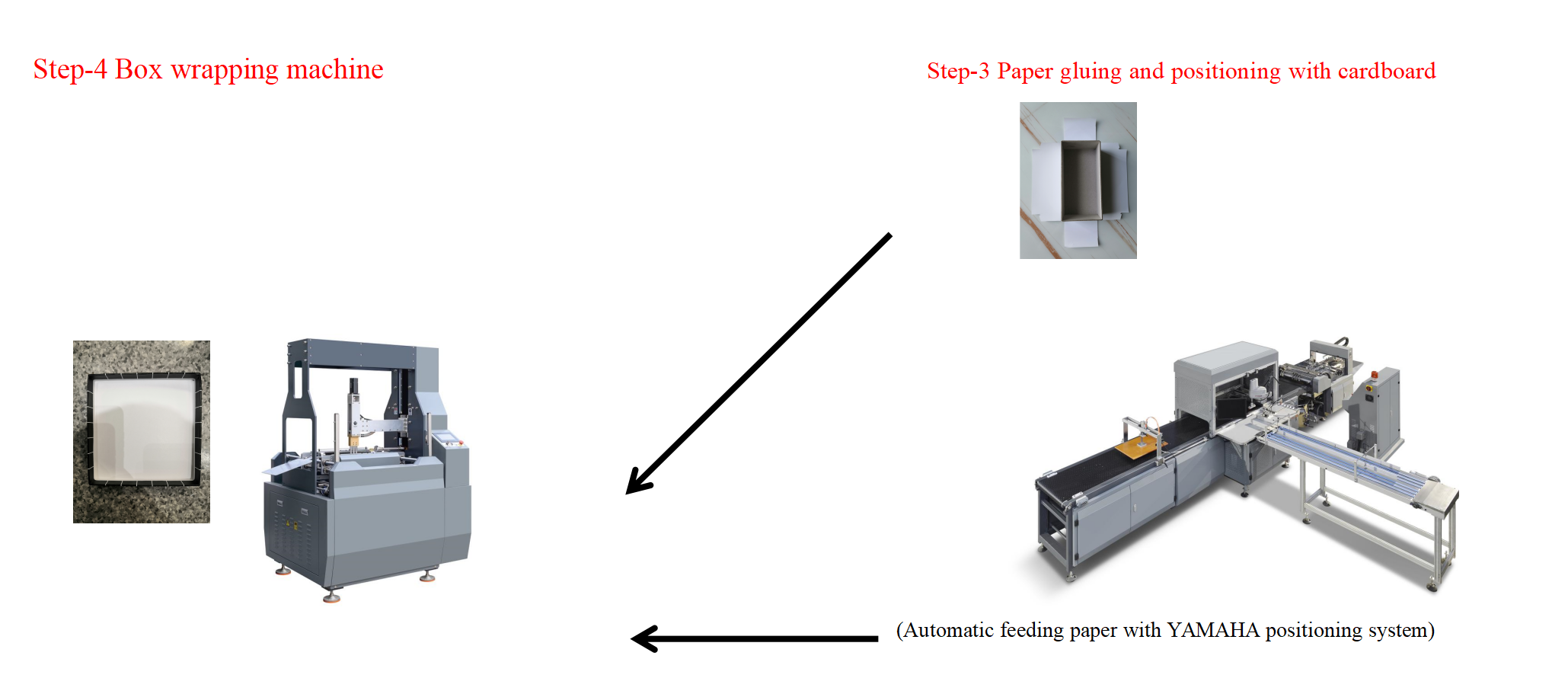 Step-4 Box wrapping machine

Step-3 Paper gluing and positioning with cardboard

(Automatic feeding paper with YAMAHA positioning system)