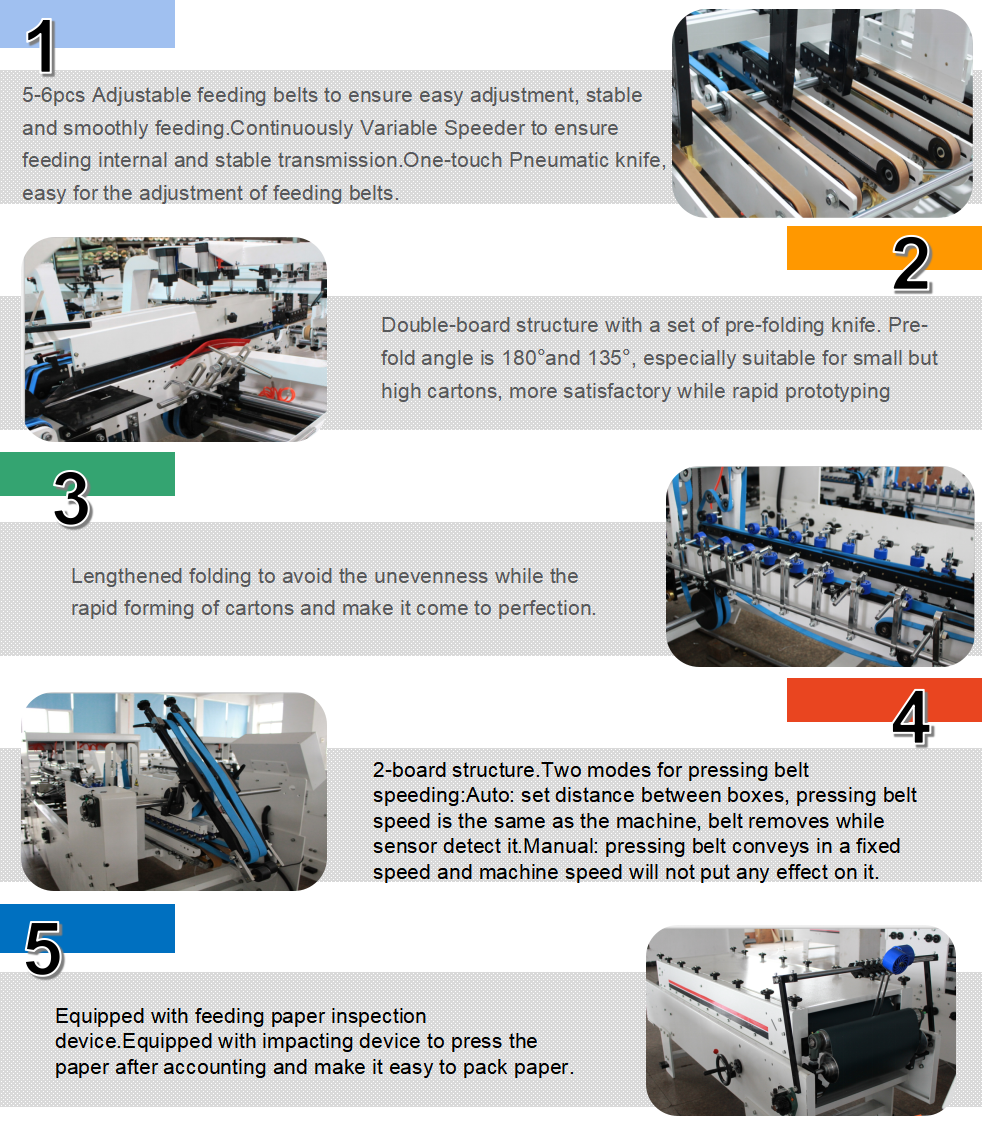 1

5-6pcs Adjustable feeding belts to ensure easy adjustment, stable and smoothly feeding.Continuously Variable Speeder to ensure feeding internal and stable transmission.One-touch Pneumatic knife, easy for the adjustment of feeding belts.

2

Double-board structure with a set of pre-folding knife. Pre-fold angle is 180°and 135°, especially suitable for small but high cartons, more satisfactory while rapid prototyping

3

Lengthened folding to avoid the unevenness while the rapid forming of cartons and make it come to perfection.

4

2-board structure.Two modes for pressing belt speeding:Auto: set distance between boxes, pressing belt speed is the same as the machine, belt removes while sensor detect it.Manual: pressing belt conveys in a fixed speed and machine speed will not put any effect on it.

5

Equipped with feeding paper inspection device.Equipped with impacting device to press the paper after accounting and make it easy to pack paper.