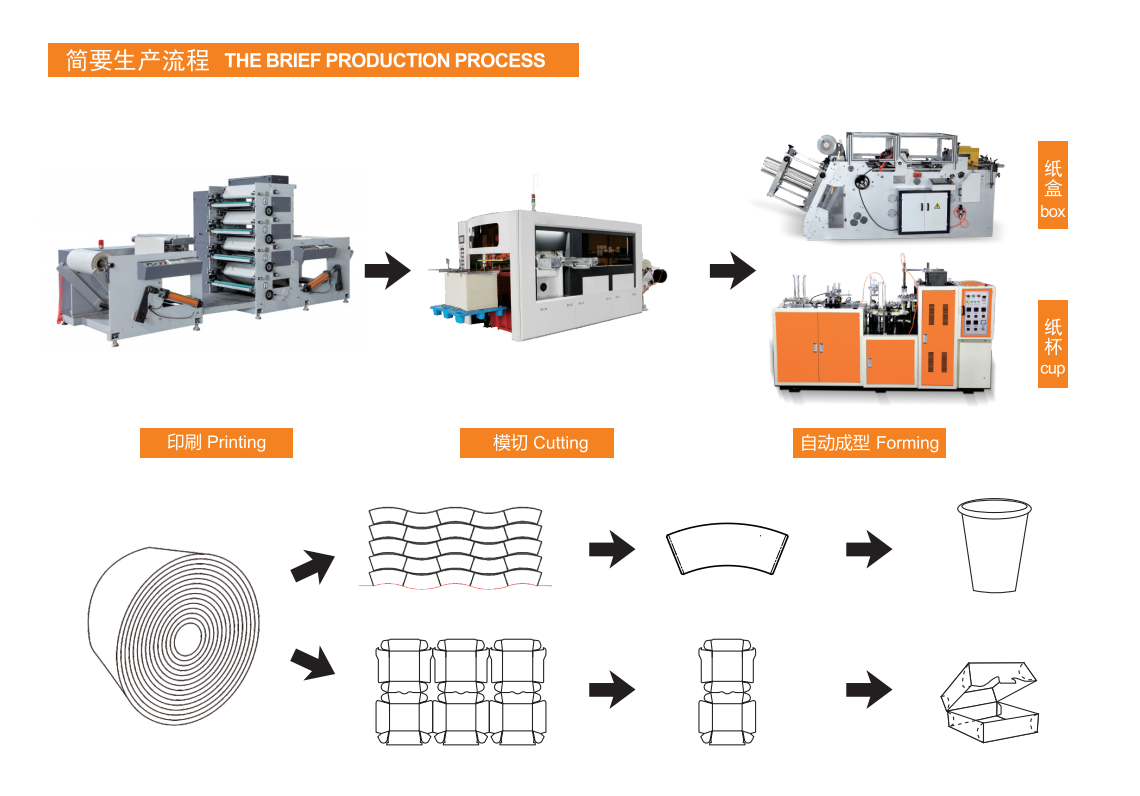 简要生产流程 THE BRIEF PRODUCTION PROCESS

纸盒 box

纸杯 cup

印刷 Printing

模切 Cutting

自动成型 Forming